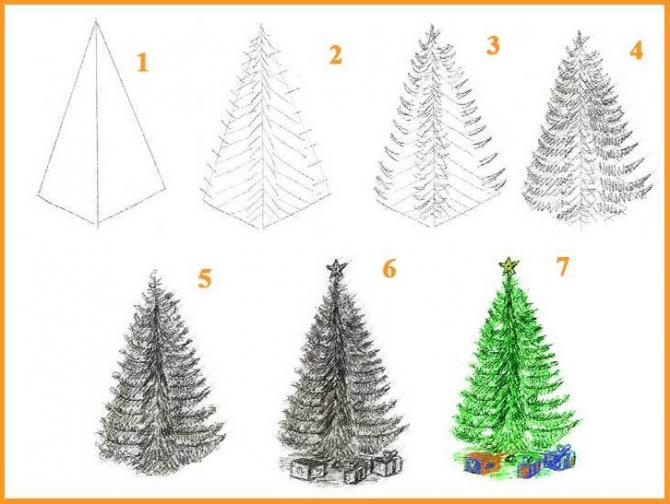 1
2
3
4
5
6
7