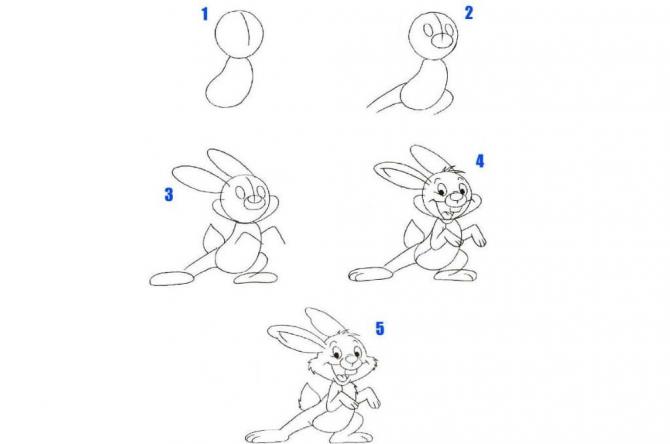 1

2

3

4

5