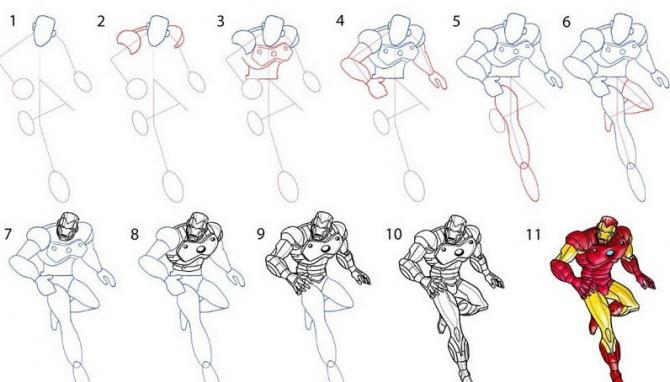 1 2 3 4 5 6

7 8 9 10 11