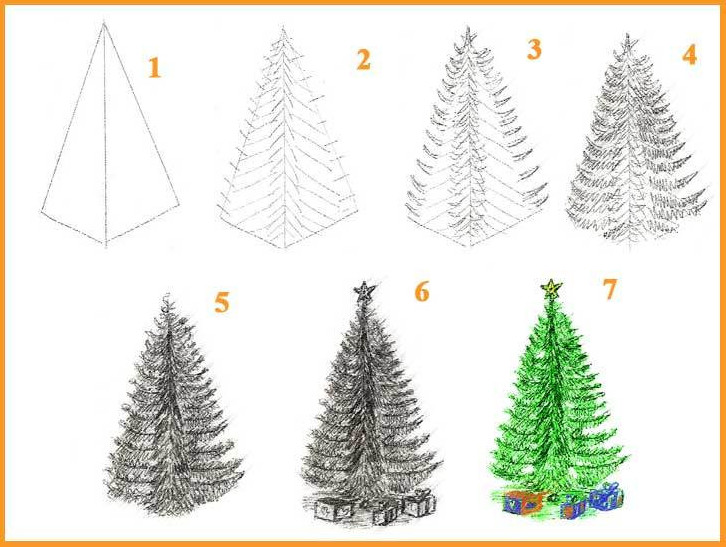 1
2
3
4
5
6
7