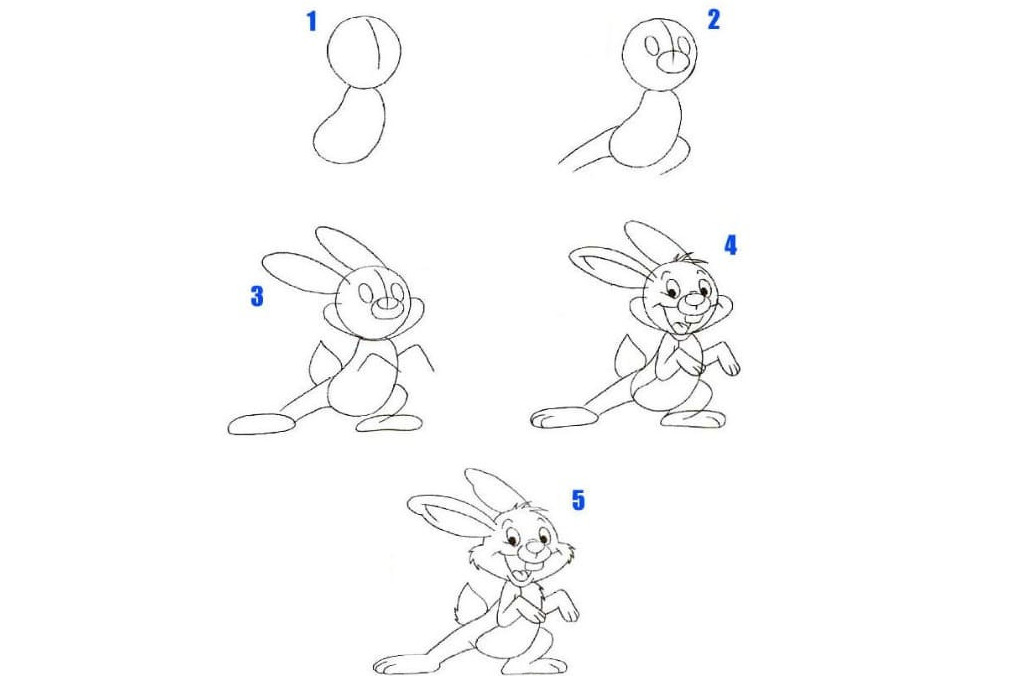 1
2
3
4
5