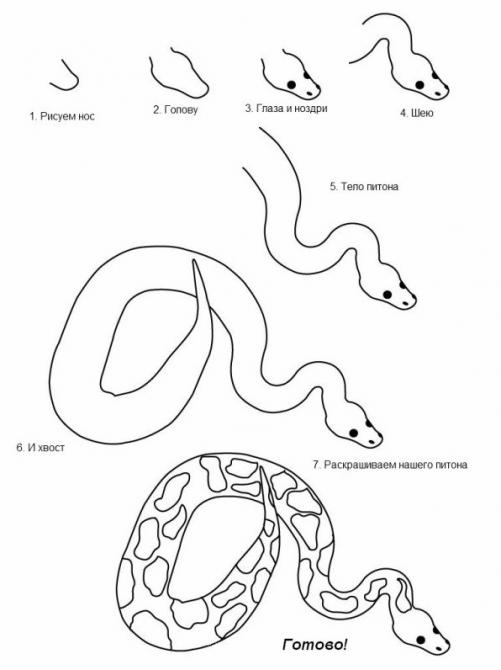 1. Рисуем нос

2. Голову

3. Глаза и ноздри

4. Шею

5. Тело питона

6. И хвост

7. Раскрашиваем нашего питона

Готово!