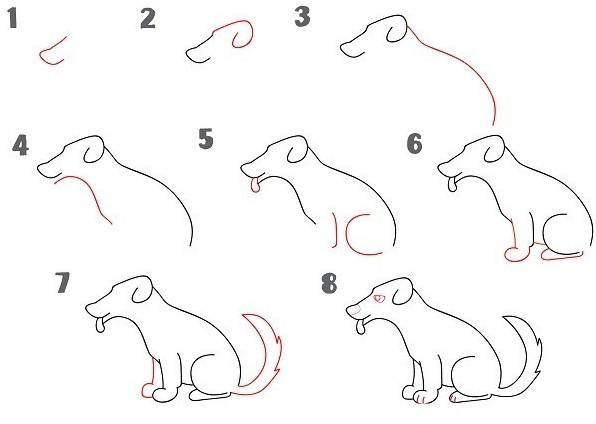 1
2
3
4
5
6
7
8