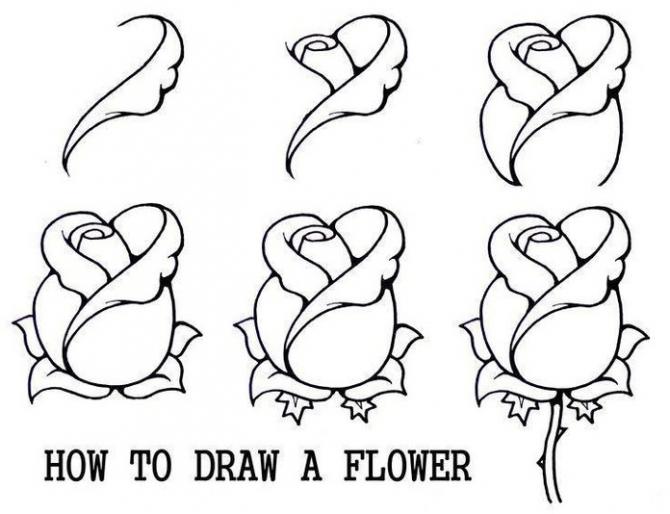 HOW TO DRAW A FLOWER