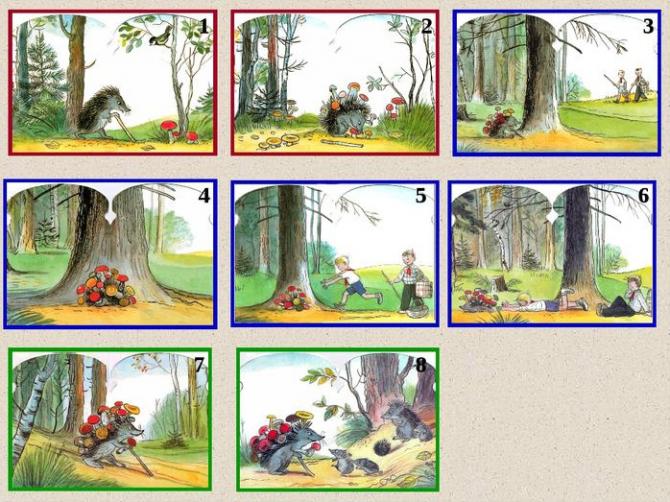 1
2
3
4
5
6
7
8