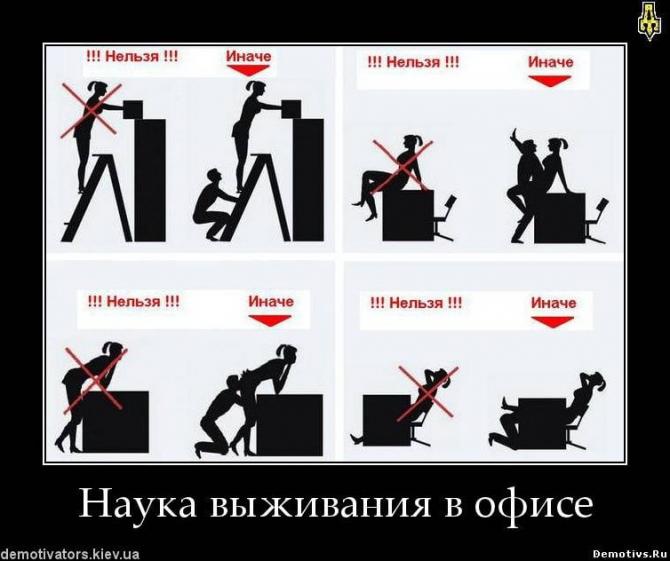 !!! Нельзя !!!
Иначе

!!! Нельзя !!!
Иначе

!!! Нельзя !!!
Иначе

!!! Нельзя !!!
Иначе

Наука выживания в офисе

demotivators.kiev.ua
Demotivs.Ru