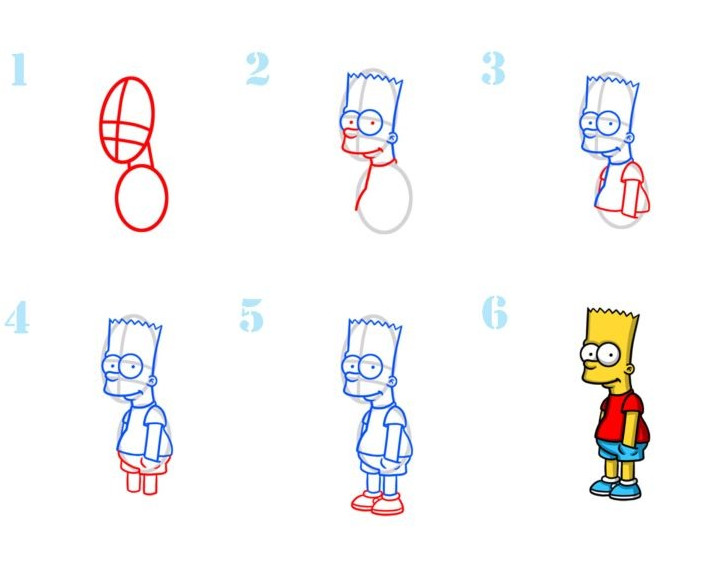 1

2

3

4

5

6